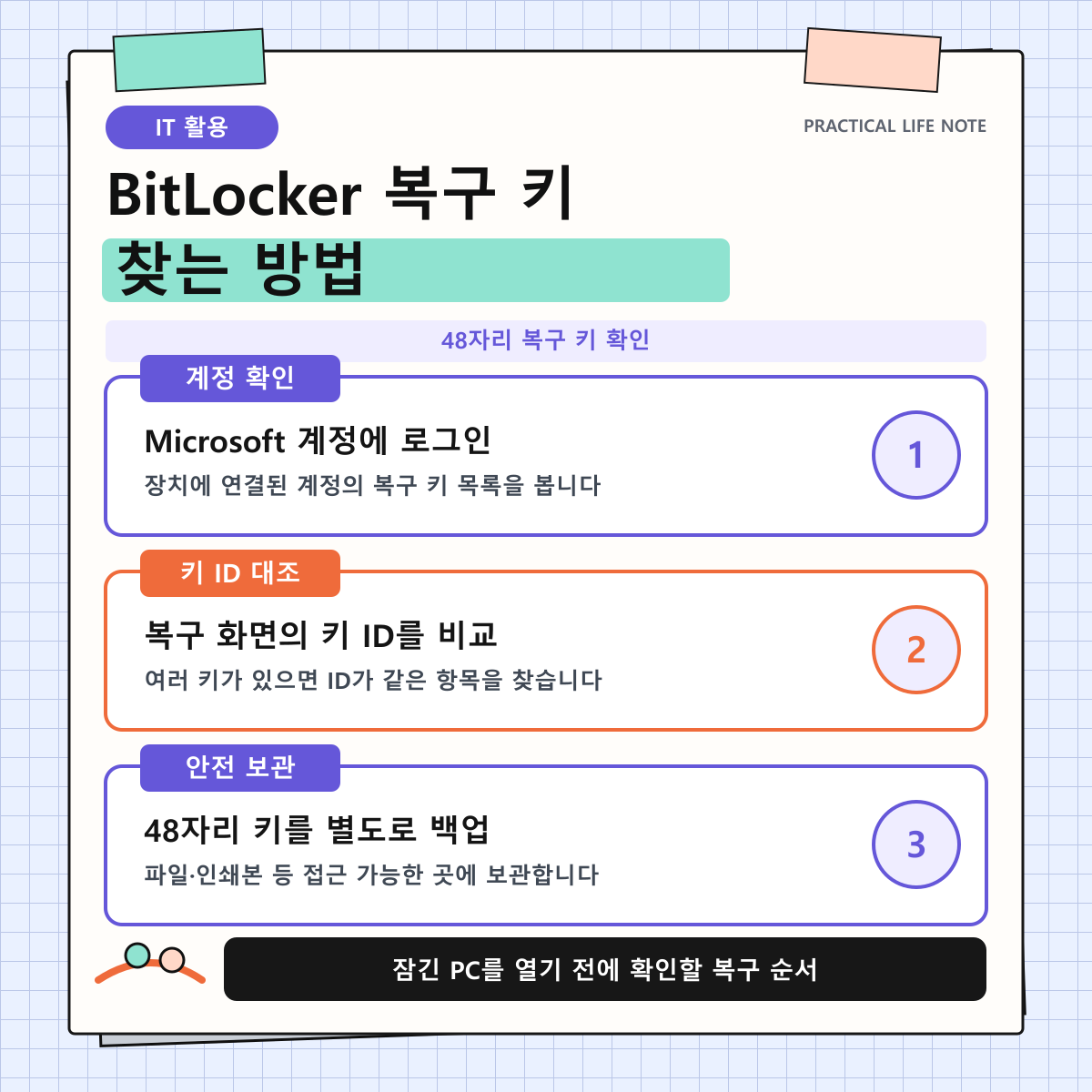 IT 활용

PRACTICAL LIFE NOTE

BitLocker 복구 키
찾는 방법

48자리 복구 키 확인

계정 확인

Microsoft 계정에 로그인

장치에 연결된 계정의 복구 키 목록을 봅니다

1

키 ID 대조

복구 화면의 키 ID를 비교

여러 키가 있으면 ID가 같은 항목을 찾습니다

2

안전 보관

48자리 키를 별도로 백업

파일·인쇄본 등 접근 가능한 곳에 보관합니다

3

잠긴 PC를 열기 전에 확인할 복구 순서